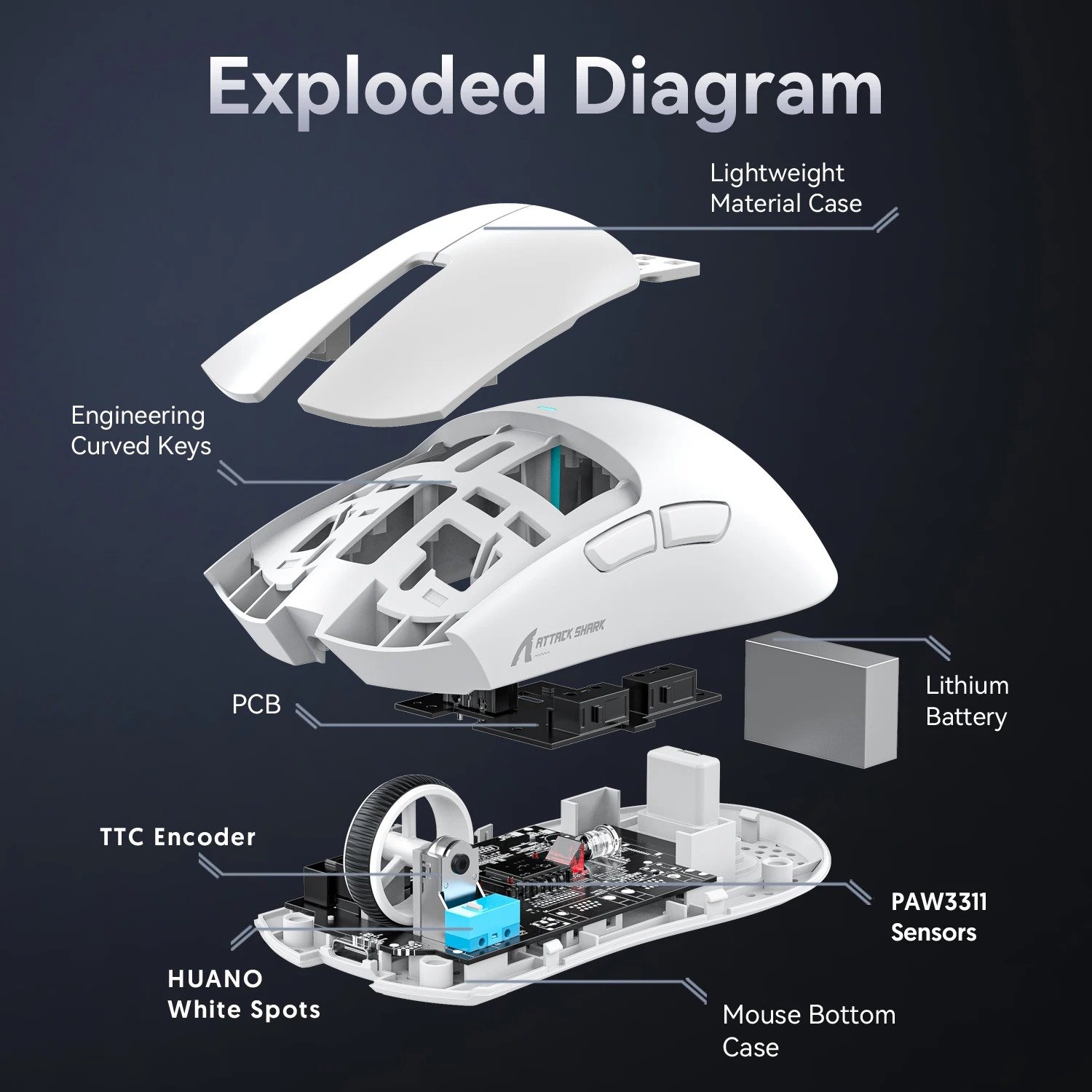 Exploded Diagram

Lightweight Material Case

Engineering Curved Keys

ATTACK SHARK

PCB

Lithium Battery

TTC Encoder

PAW3311 Sensors

HUANO White Spots

Mouse Bottom Case